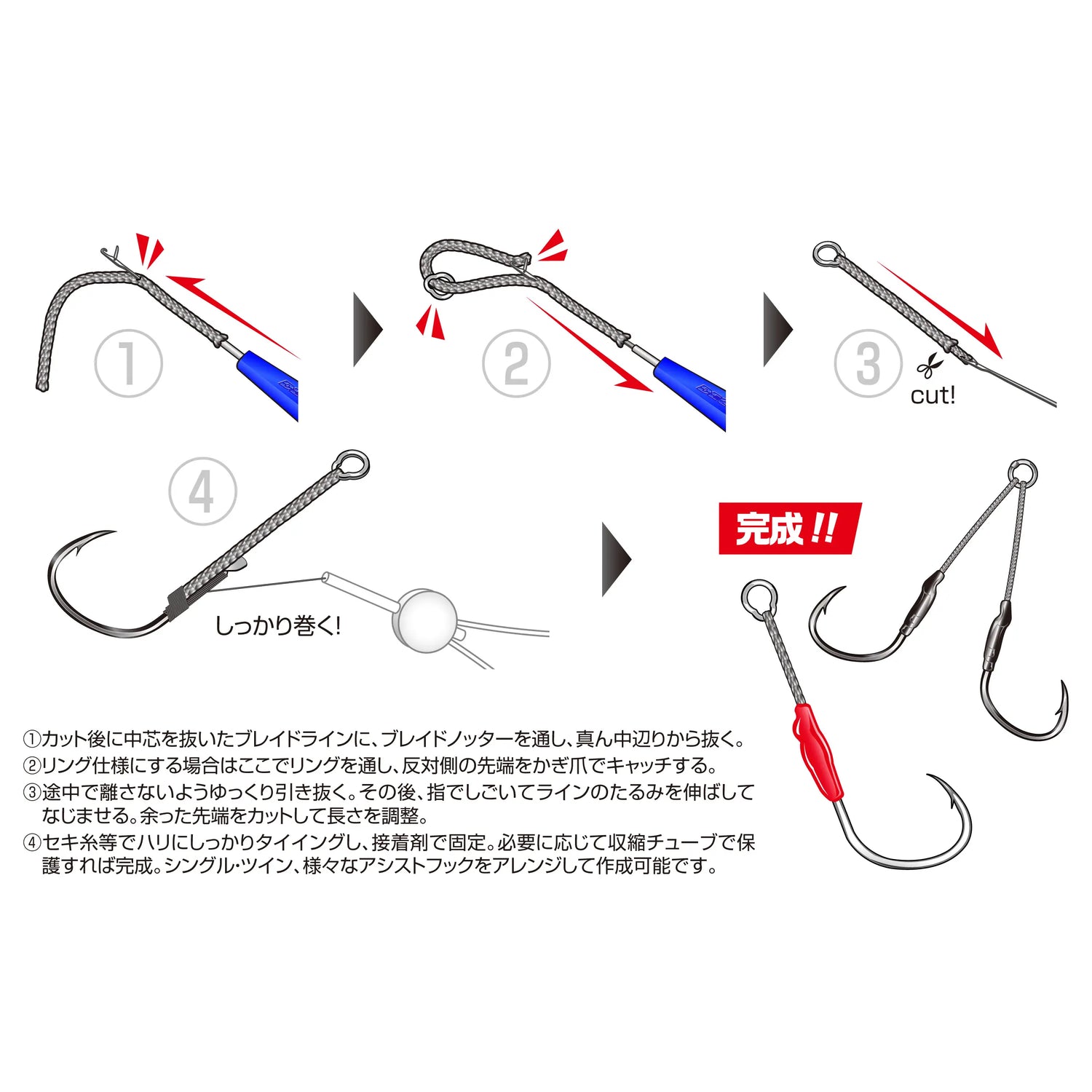 1

2

3

cut!

4

しっかり巻く!

完成!!

①カット後に中芯を抜いたブレイドラインに、ブレイドノッターを通し、真ん中辺りから抜く。
②リング仕様にする場合はここでリングを通し、反対側の先端をかぎ爪でキャッチする。
③途中で離さないようゆっくり引き抜く。その後、指でしごいてラインのたるみを伸ばしてなじませる。余った先端をカットして長さを調整。
④セキ糸等でハリにしっかりタイイングし、接着剤で固定。必要に応じて収縮チューブで保護すれば完成。シングル･ツイン、様々なアシストフックをアレンジして作成可能です。