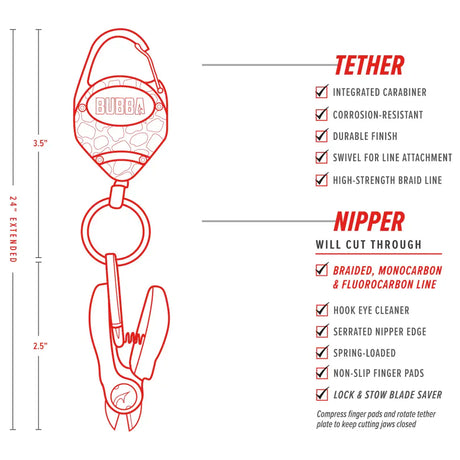 24" EXTENDED

3.5"

2.5"

BUBBA

TETHER

INTEGRATED CARABINER

CORROSION-RESISTANT

DURABLE FINISH

SWIVEL FOR LINE ATTACHMENT

HIGH-STRENGTH BRAID LINE

NIPPER

WILL CUT THROUGH

BRAIDED, MONOCARBON & FLUOROCARBON LINE

HOOK EYE CLEANER

SERRATED NIPPER EDGE

SPRING-LOADED

NON-SLIP FINGER PADS

LOCK & STOW BLADE SAVER

Compress finger pads and rotate tether plate to keep cutting jaws closed